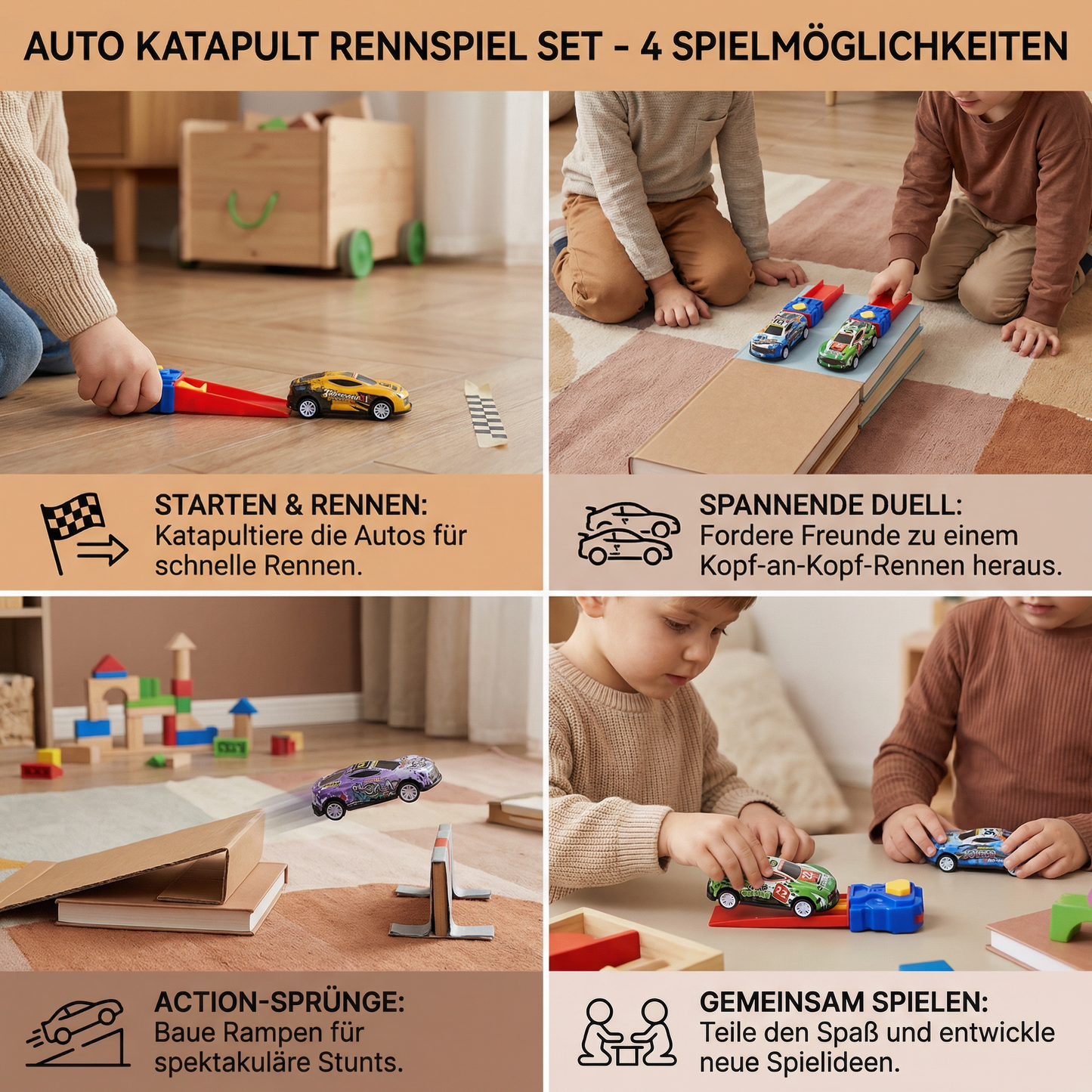 AUTO KATAPULT RENNSPIEL SET - 4 SPIELMÖGLICHKEITEN

STARTEN & RENNEN:
Katapultiere die Autos für schnelle Rennen.

SPANNENDE DUELL:
Fordere Freunde zu einem Kopf-an-Kopf-Rennen heraus.

ACTION-SPRÜNGE:
Baue Rampen für spektakuläre Stunts.

GEMEINSAM SPIELEN:
Teile den Spaß und entwickle neue Spielideen.